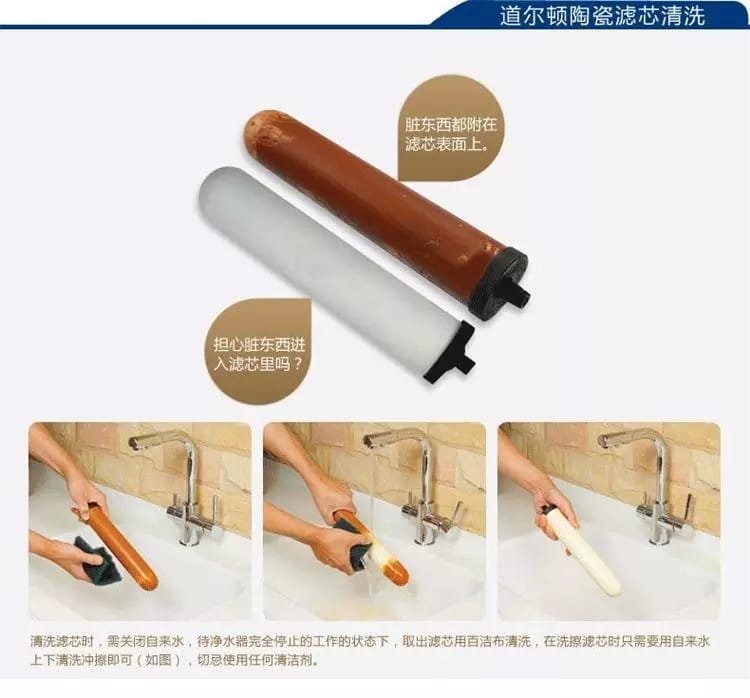 道尔顿陶瓷滤芯清洗

脏东西都附在滤芯表面上。

担心脏东西进入滤芯里吗？

清洗滤芯时，需关闭自来水，待净水器完全停止的工作的状态下，取出滤芯用百洁布清洗，在洗擦滤芯时只需要用自来水上下清洗冲擦即可（如图），切忌使用任何清洁剂。