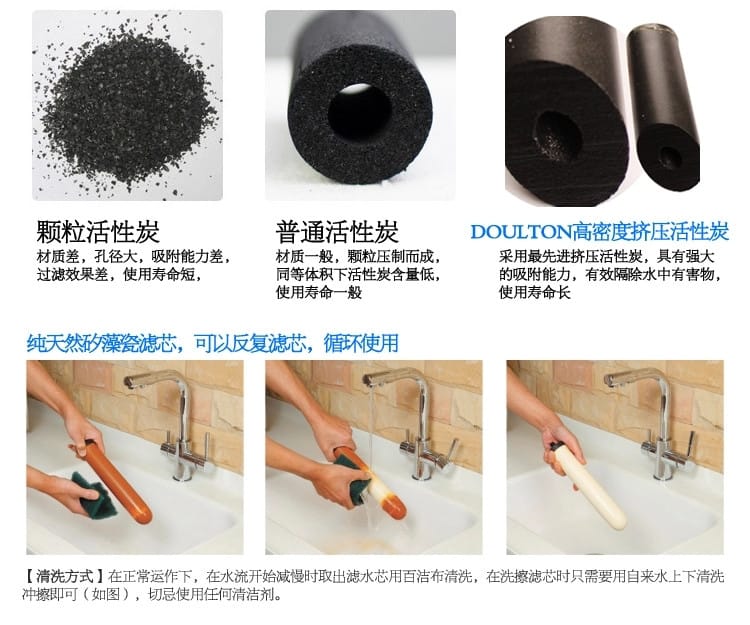 颗粒活性炭

材质差，孔径大，吸附能力差，过滤效果差，使用寿命短，

普通活性炭

材质一般，颗粒压制而成，同等体积下活性炭含量低，使用寿命一般

DOULTON高密度挤压活性炭

采用最先进挤压活性炭，具有强大的吸附能力，有效隔除水中有害物，使用寿命长

纯天然矽藻瓷滤芯，可以反复滤芯，循环使用

【清洗方式】在正常运作下，在水流开始减慢时取出滤水芯用百洁布清洗，在洗擦滤芯时只需要用自来水上下清洗冲擦即可（如图），切忌使用任何清洁剂。