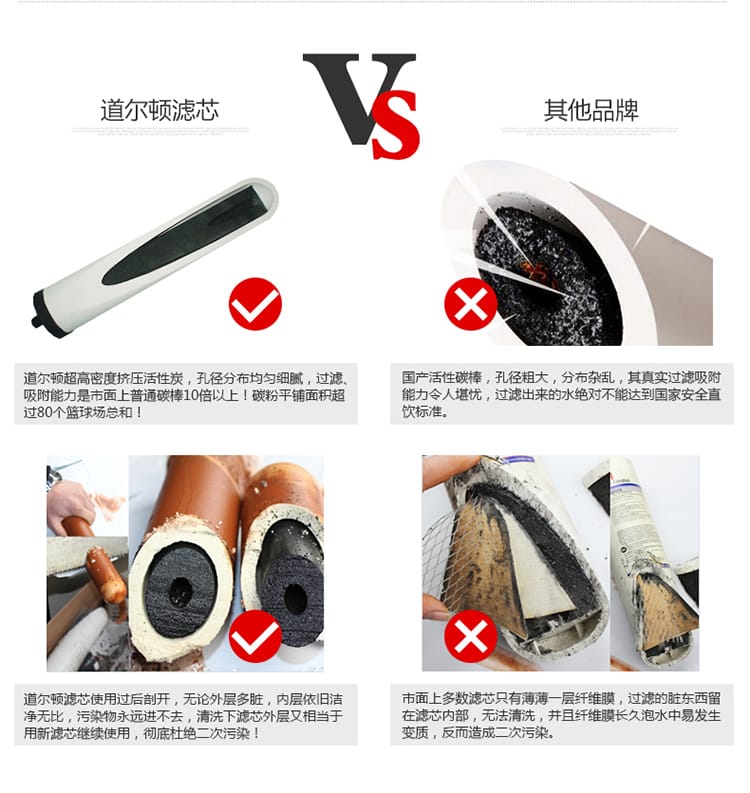 道尔顿滤芯

VS

其他品牌

道尔顿超高密度挤压活性炭，孔径分布均匀细腻，过滤、吸附能力是市面上普通碳棒10倍以上！碳粉平铺面积超过80个篮球场总和！

国产活性碳棒，孔径粗大，分布杂乱，其真实过滤吸附能力令人堪忧，过滤出来的水绝对不能达到国家安全直饮标准。

道尔顿滤芯使用过后剖开，无论外层多脏，内层依旧洁净无比，污染物永远进不去，清洗下滤芯外层又相当于用新滤芯继续使用，彻底杜绝二次污染！

市面上多数滤芯只有薄薄一层纤维膜，过滤的脏东西留在滤芯内部，无法清洗，并且纤维膜长久泡水中易发生变质，反而造成二次污染。