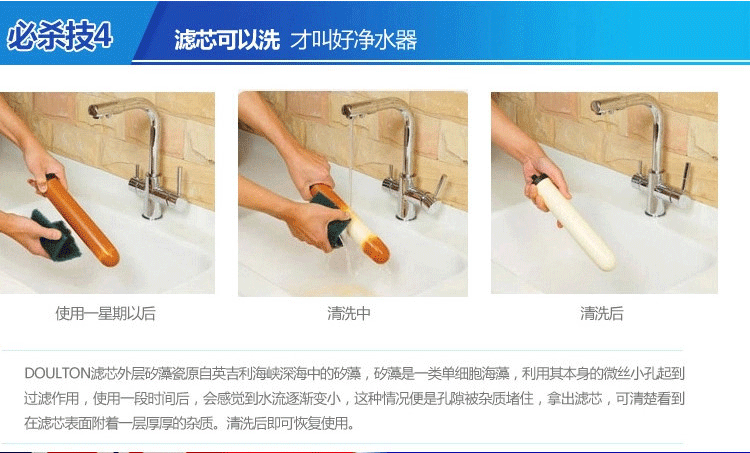 必杀技4

滤芯可以洗 才叫好净水器

使用一星期以后

清洗中

清洗后

DOULTON滤芯外层矽藻瓷原自英吉利海峡深海中的矽藻，矽藻是一类单细胞海藻，利用其本身的微丝小孔起到过滤作用，使用一段时间后，会感觉到水流逐渐变小，这种情况便是孔隙被杂质堵住，拿出滤芯，可清楚看到在滤芯表面附着一层厚厚的杂质。清洗后即可恢复使用。