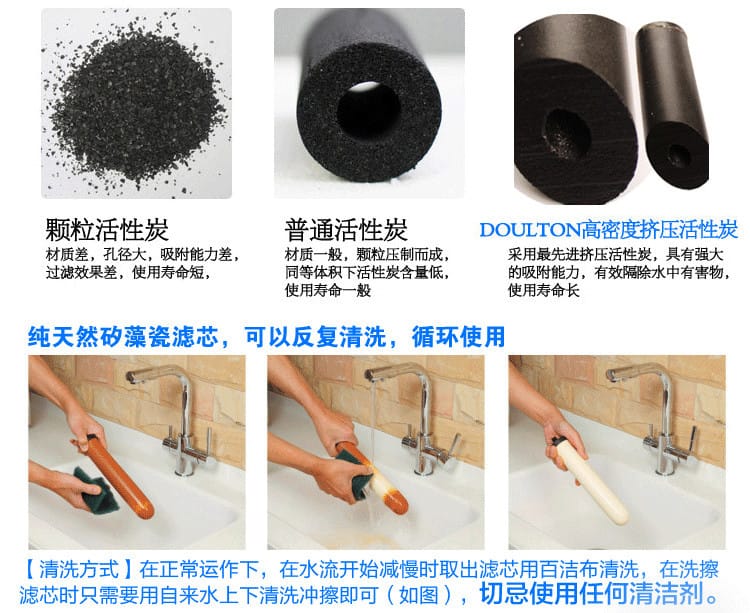 颗粒活性炭
材质差，孔径大，吸附能力差，过滤效果差，使用寿命短，

普通活性炭
材质一般，颗粒压制而成，同等体积下活性炭含量低，使用寿命一般

DOULTON高密度挤压活性炭
采用最先进挤压活性炭，具有强大的吸附能力，有效隔除水中有害物，使用寿命长

纯天然矽藻瓷滤芯，可以反复清洗，循环使用

【清洗方式】在正常运作下，在水流开始减慢时取出滤芯用百洁布清洗，在洗擦滤芯时只需要用自来水上下清洗冲擦即可（如图），切忌使用任何清洁剂。