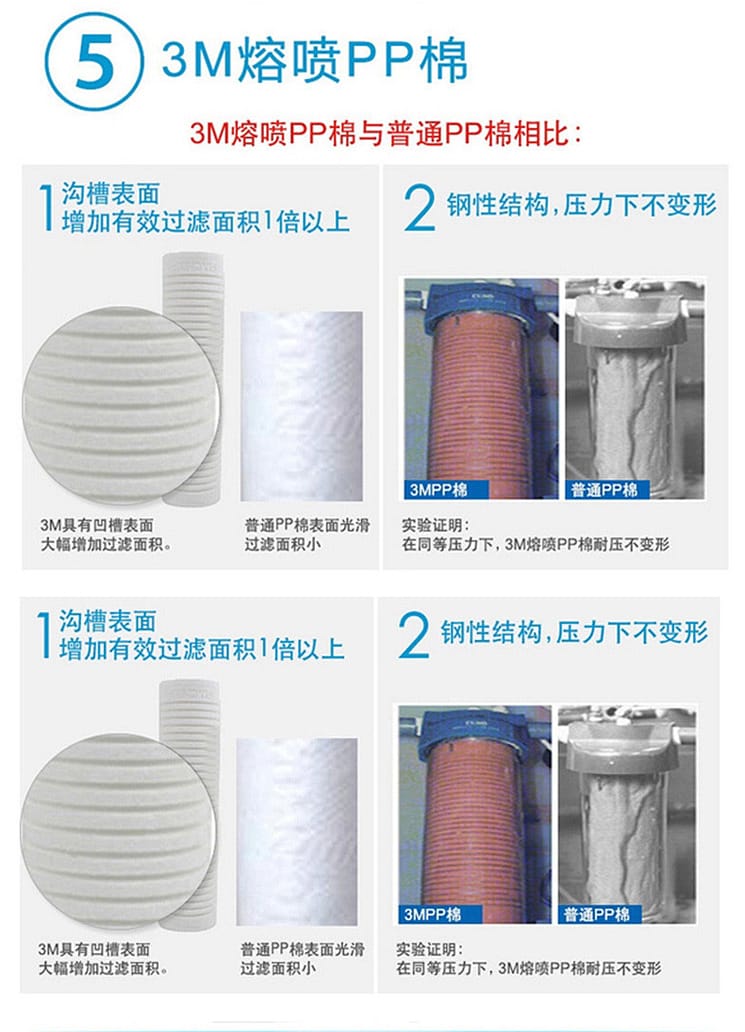 5 3M熔喷PP棉

3M熔喷PP棉与普通PP棉相比：

1 沟槽表面
增加有效过滤面积1倍以上

3M具有凹槽表面
大幅增加过滤面积。

普通PP棉表面光滑
过滤面积小

2 钢性结构，压力下不变形

3MPP棉

普通PP棉

实验证明：
在同等压力下，3M熔喷PP棉耐压不变形

1 沟槽表面
增加有效过滤面积1倍以上

3M具有凹槽表面
大幅增加过滤面积。

普通PP棉表面光滑
过滤面积小

2 钢性结构，压力下不变形

3MPP棉

普通PP棉

实验证明：
在同等压力下，3M熔喷PP棉耐压不变形