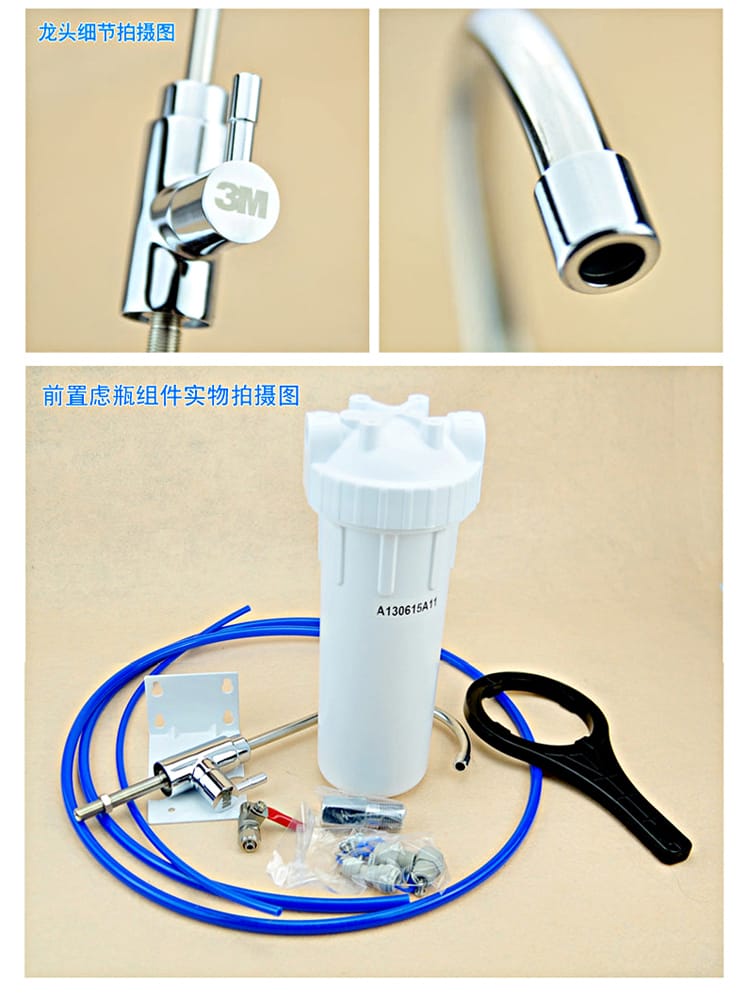 龙头细节拍摄图

3M

前置虑瓶组件实物拍摄图

A130615A11