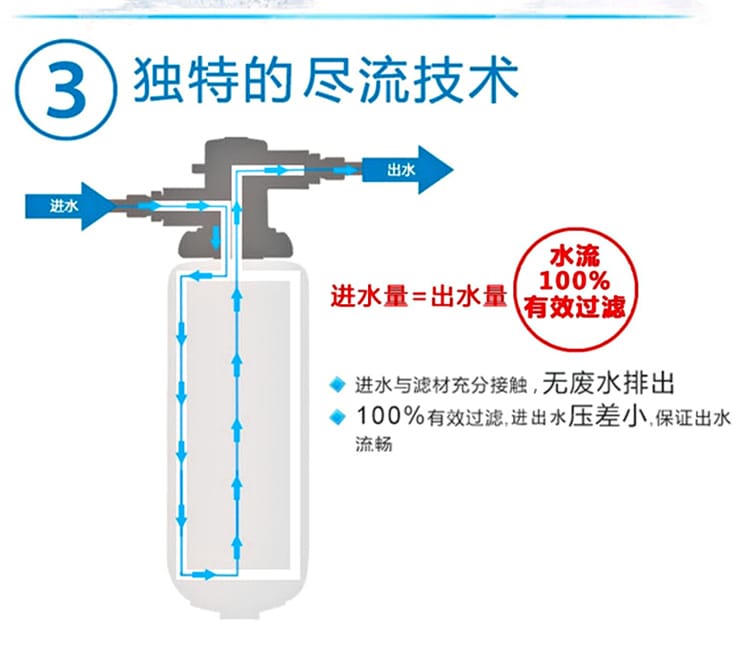 3 独特的尽流技术

进水

出水

进水量＝出水量

水流
100%
有效过滤

进水与滤材充分接触，无废水排出

100%有效过滤，进出水压差小，保证出水流畅