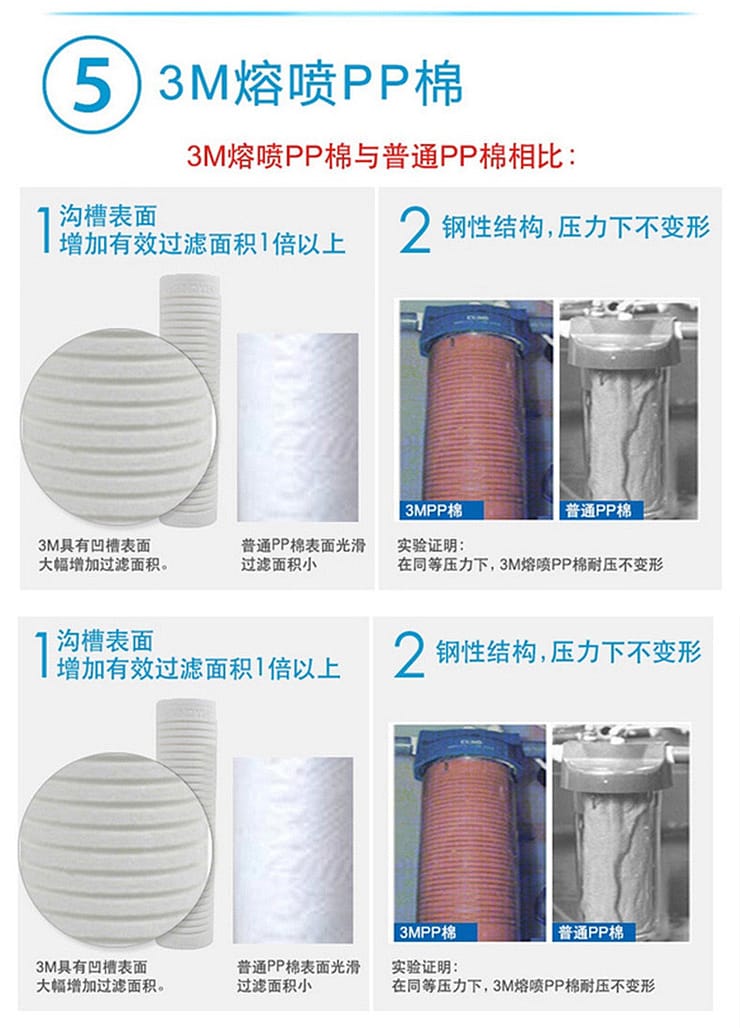 5 3M熔喷PP棉

3M熔喷PP棉与普通PP棉相比：

1 沟槽表面
增加有效过滤面积1倍以上

3M具有凹槽表面
大幅增加过滤面积。

普通PP棉表面光滑
过滤面积小

2 钢性结构，压力下不变形

3MPP棉

普通PP棉

实验证明：
在同等压力下，3M熔喷PP棉耐压不变形

1 沟槽表面
增加有效过滤面积1倍以上

3M具有凹槽表面
大幅增加过滤面积。

普通PP棉表面光滑
过滤面积小

2 钢性结构，压力下不变形

3MPP棉

普通PP棉

实验证明：
在同等压力下，3M熔喷PP棉耐压不变形