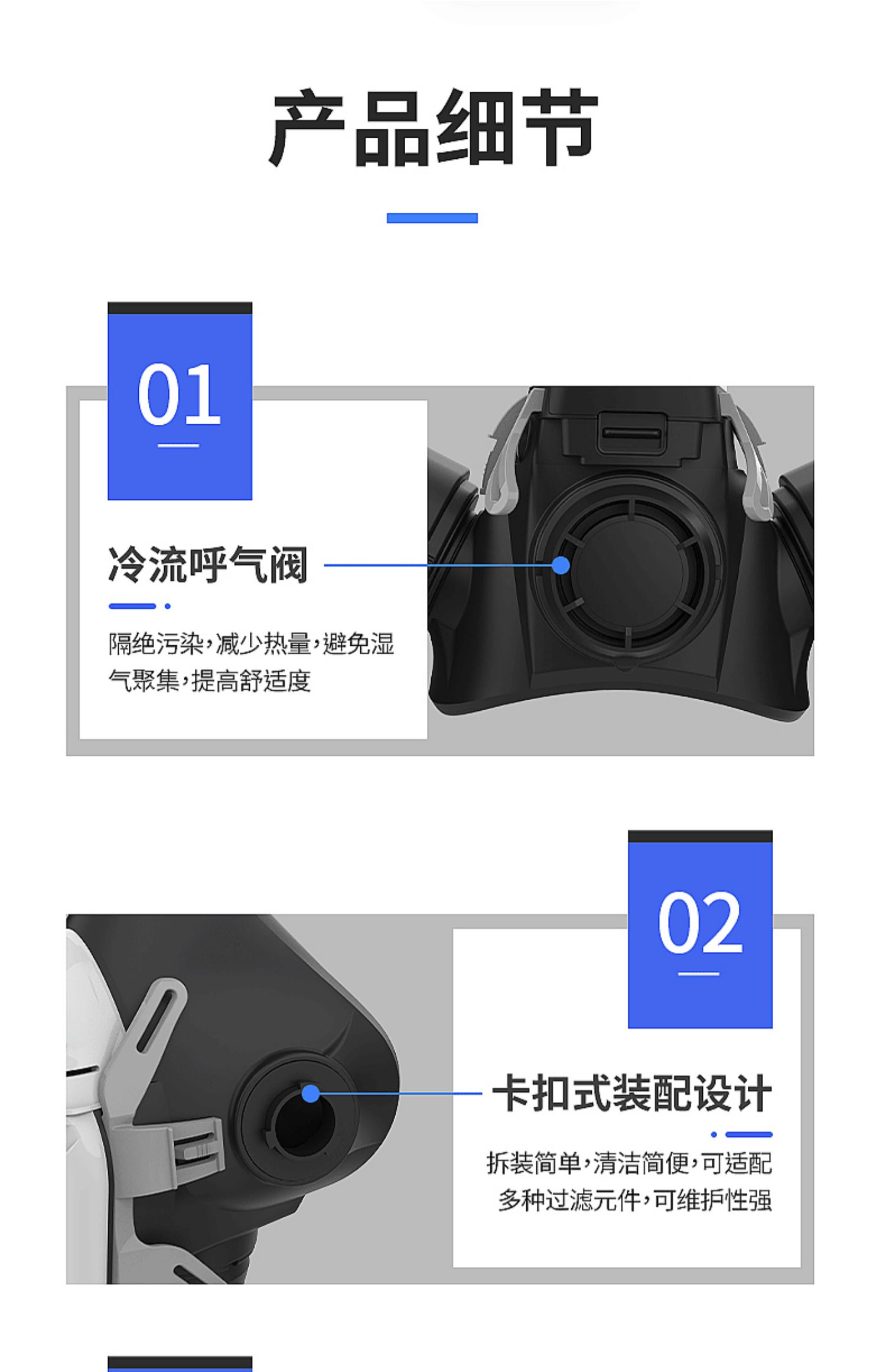 产品细节

01

冷流呼气阀

隔绝污染，减少热量，避免湿气聚集，提高舒适度

02

卡扣式装配设计

拆装简单，清洁简便，可适配多种过滤元件，可维护性强