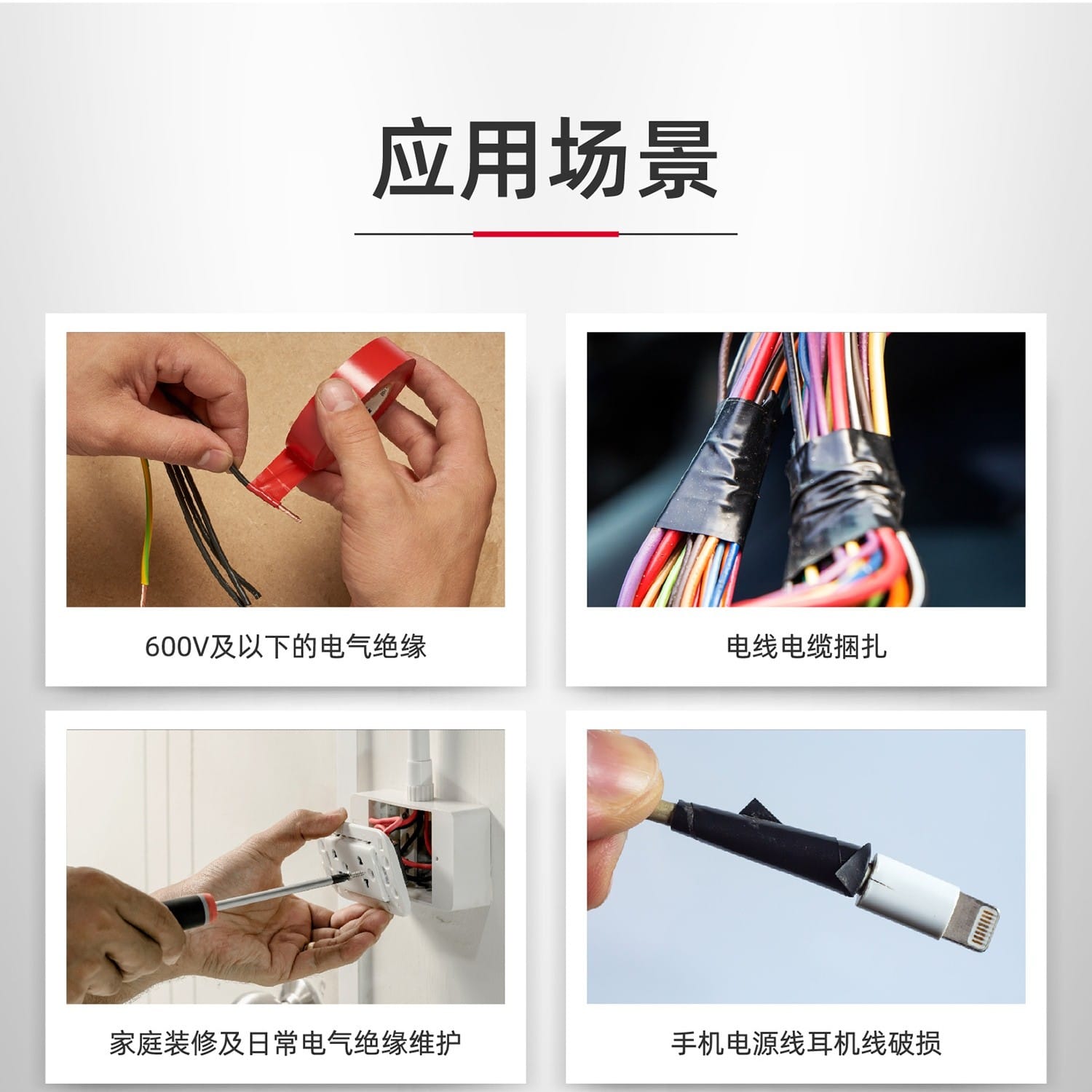 应用场景

600V及以下的电气绝缘

电线电缆捆扎

家庭装修及日常电气绝缘维护

手机电源线耳机线破损