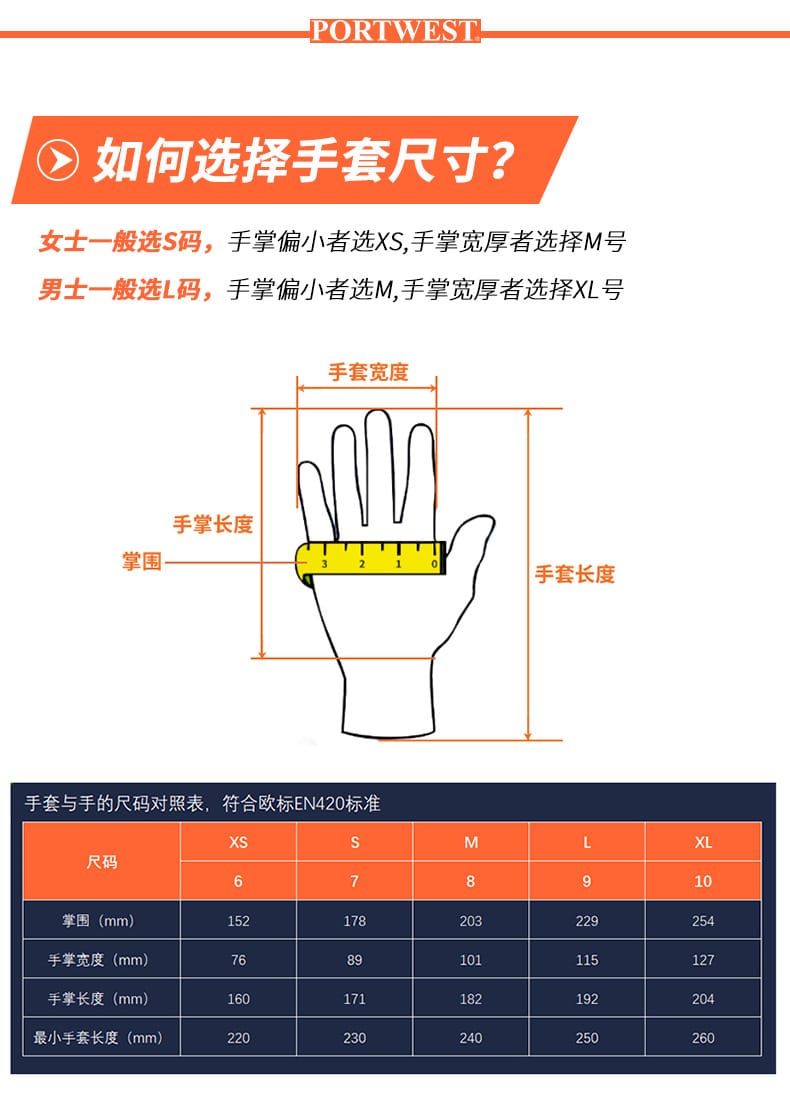 PORTWEST

如何选择手套尺寸?

女士一般选S码，手掌偏小者选XS,手掌宽厚者选择M号
男士一般选L码，手掌偏小者选M,手掌宽厚者选择XL号

手套宽度
手掌长度
掌围
3 2 1 0
手套长度

手套与手的尺码对照表，符合欧标EN420标准

| 尺码 | XS | S | M | L | XL |
|---|---|---|---|---|---|
| | 6 | 7 | 8 | 9 | 10 |
| 掌围（mm） | 152 | 178 | 203 | 229 | 254 |
| 手掌宽度（mm） | 76 | 89 | 101 | 115 | 127 |
| 手掌长度（mm） | 160 | 171 | 182 | 192 | 204 |
| 最小手套长度（mm） | 220 | 230 | 240 | 250 | 260 |