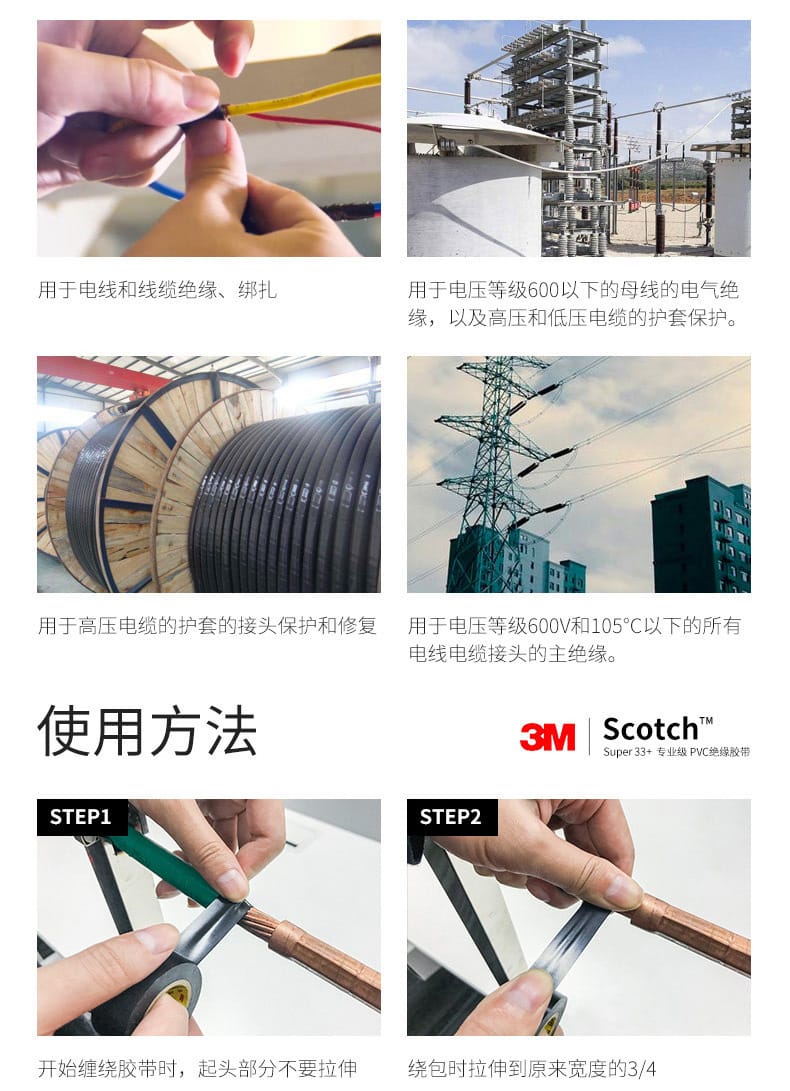 用于电线和线缆绝缘、绑扎

用于电压等级600以下的母线的电气绝缘，以及高压和低压电缆的护套保护。

用于高压电缆的护套的接头保护和修复

用于电压等级600V和105°C以下的所有电线电缆接头的主绝缘。

使用方法

3M Scotch™
Super 33+ 专业级 PVC绝缘胶带

STEP1

STEP2

开始缠绕胶带时，起头部分不要拉伸

绕包时拉伸到原来宽度的3/4